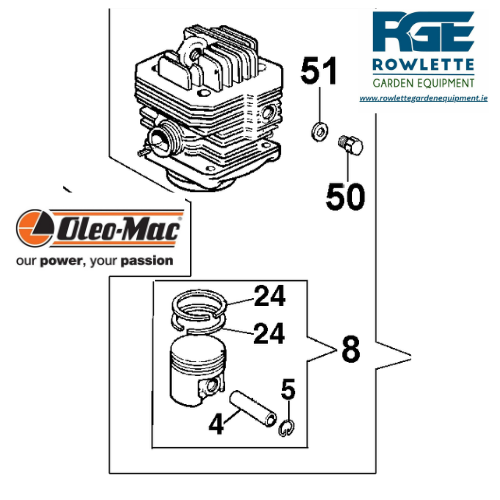 RGE
ROWLETTE
GARDEN EQUIPMENT
www.rowlettegardenequipment.ie

51

50

Oleo-Mac
our power, your passion

24
24
8
5
4